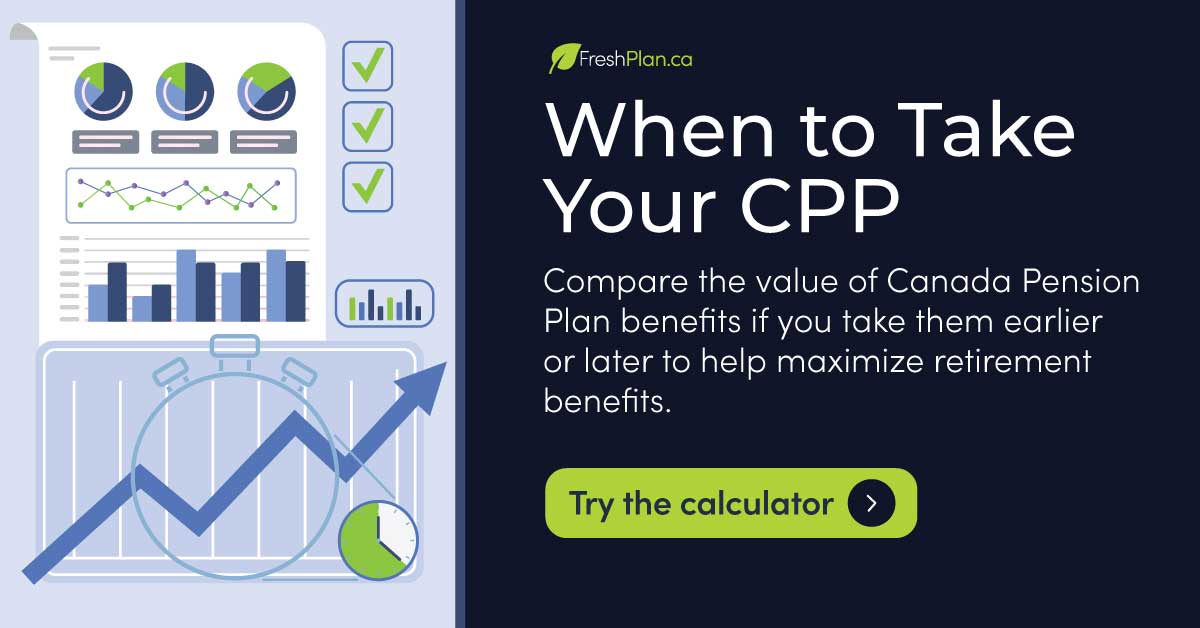 FreshPlan.ca

When to Take Your CPP

Compare the value of Canada Pension Plan benefits if you take them earlier or later to help maximize retirement benefits.

Try the calculator